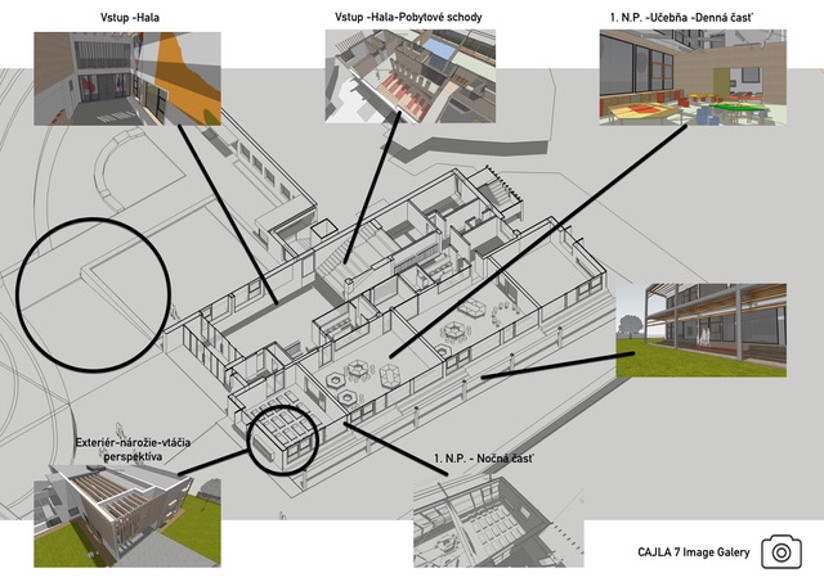 Vstup -Hala

Vstup -Hala-Pobytové schody

1. N.P. -Učebňa -Denná časť

Exteriér-nárožie-vtáčia perspektíva

1. N.P. - Nočná časť

CAJLA 7 Image Galery